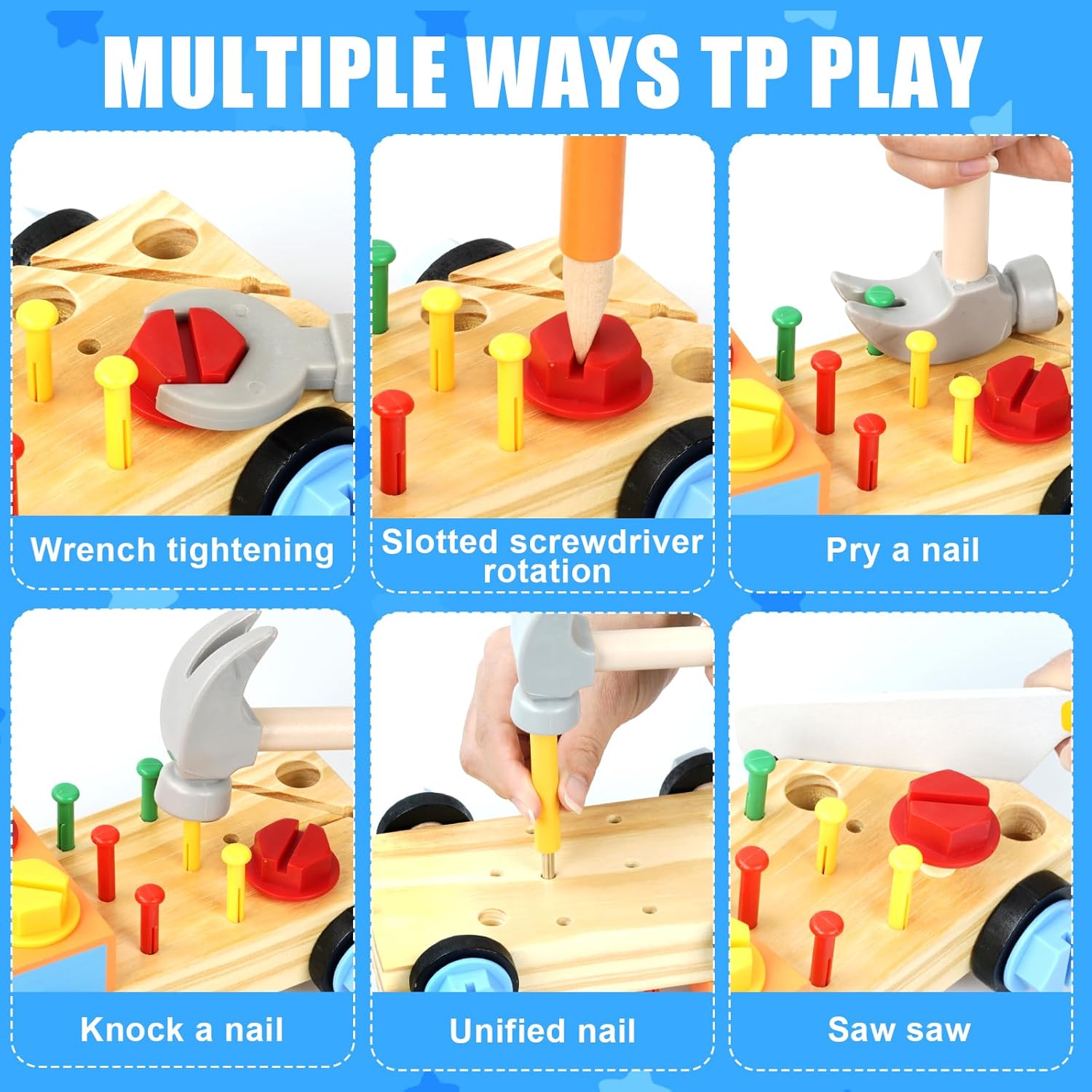 MULTIPLE WAYS TP PLAY

Wrench tightening

Slotted screwdriver rotation

Pry a nail

Knock a nail

Unified nail

Saw saw