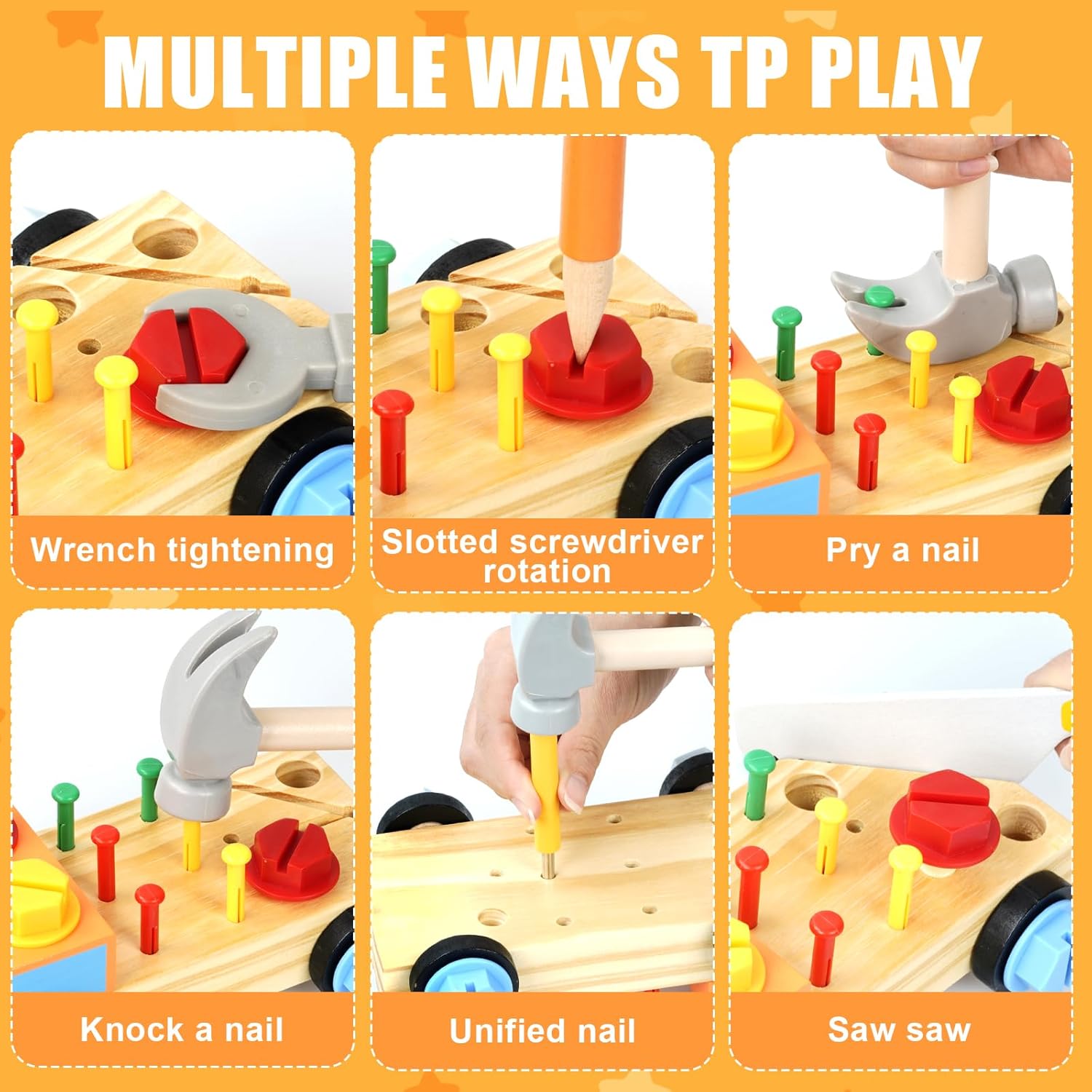 MULTIPLE WAYS TP PLAY

Wrench tightening

Slotted screwdriver rotation

Pry a nail

Knock a nail

Unified nail

Saw saw