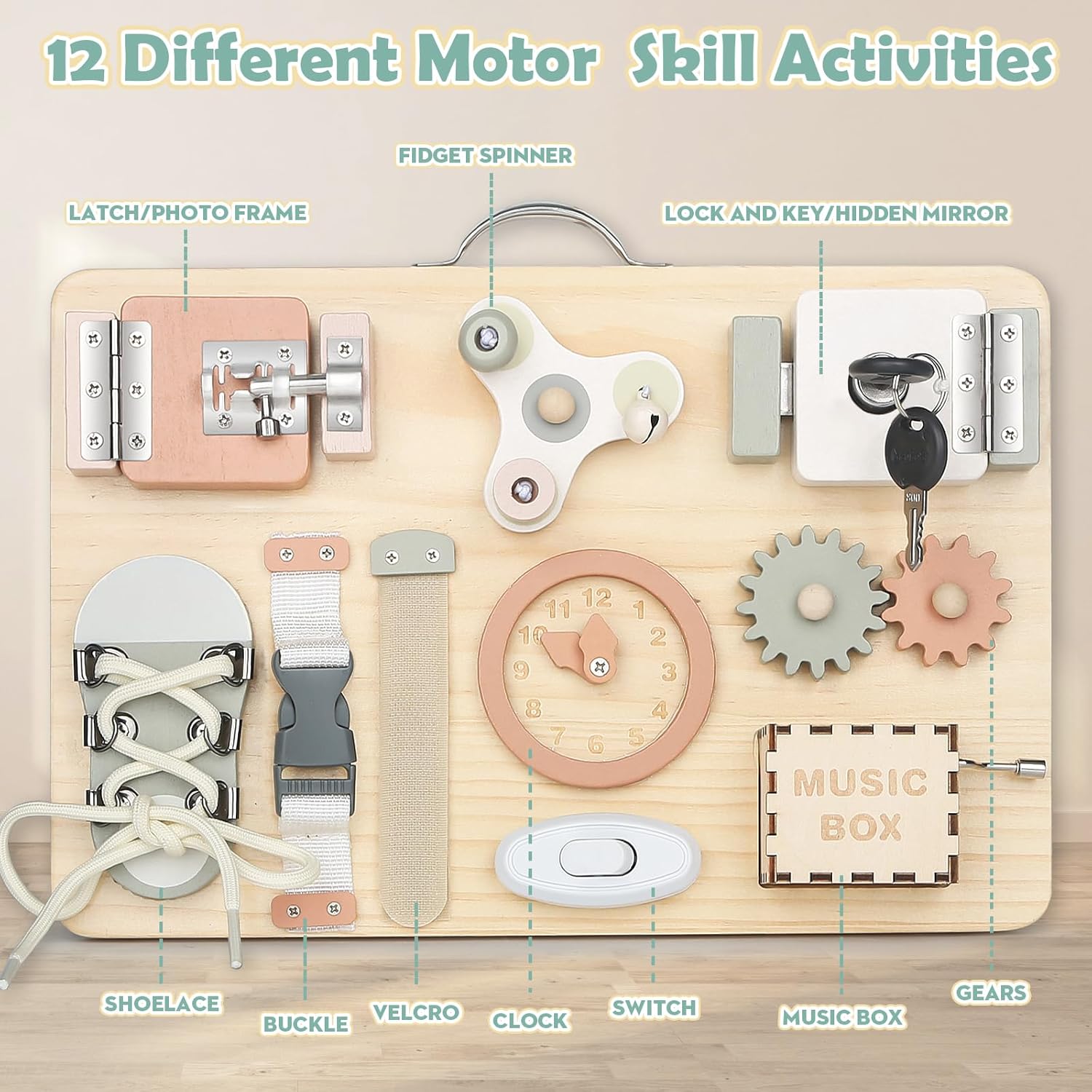 12 Different Motor Skill Activities

FIDGET SPINNER

LATCH/PHOTO FRAME

LOCK AND KEY/HIDDEN MIRROR

11 12 1 10 2 9 3 8 4 7 6 5

MUSIC BOX

SHOELACE

BUCKLE

VELCRO

CLOCK

SWITCH

MUSIC BOX

GEARS