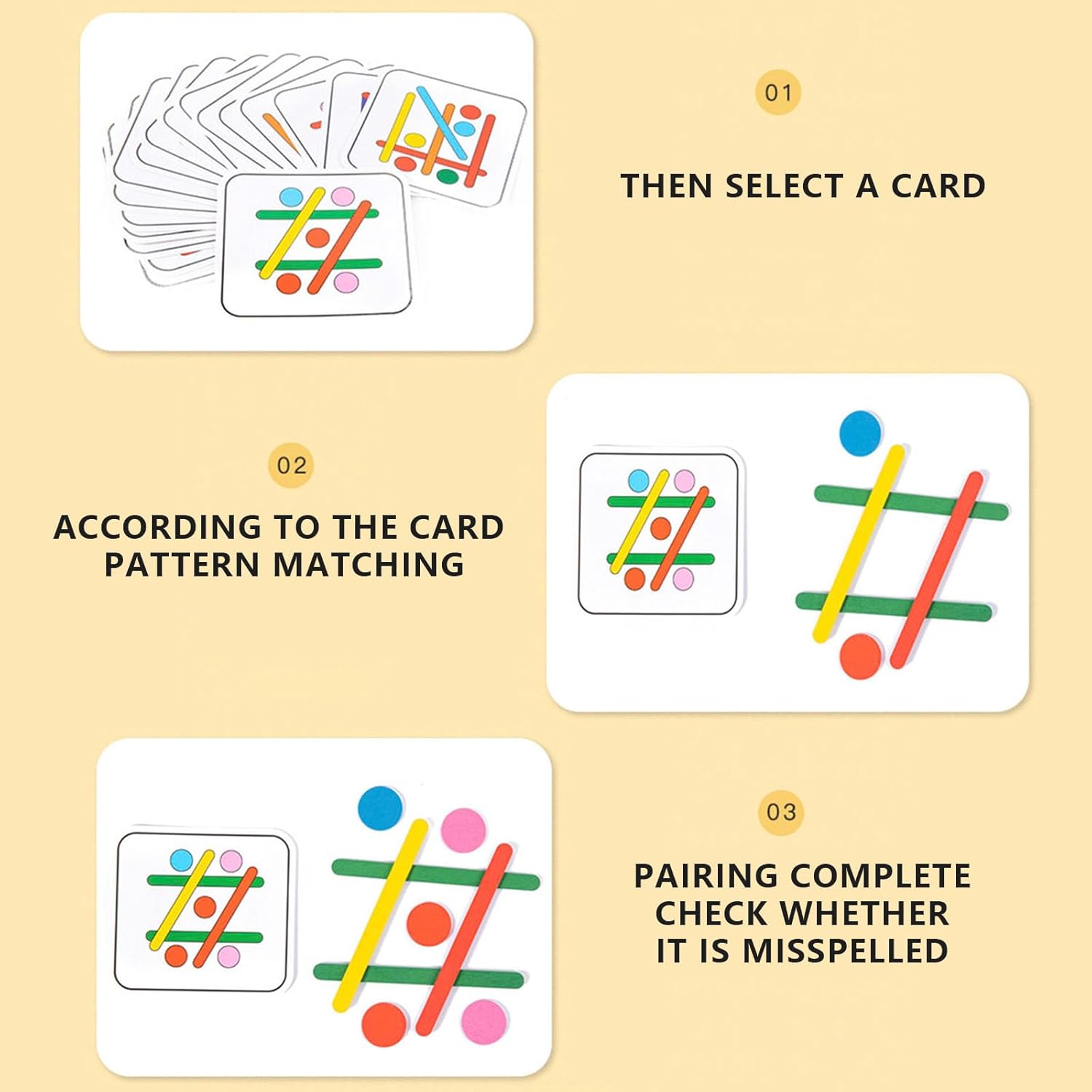 01

THEN SELECT A CARD

02

ACCORDING TO THE CARD PATTERN MATCHING

03

PAIRING COMPLETE CHECK WHETHER IT IS MISSPELLED